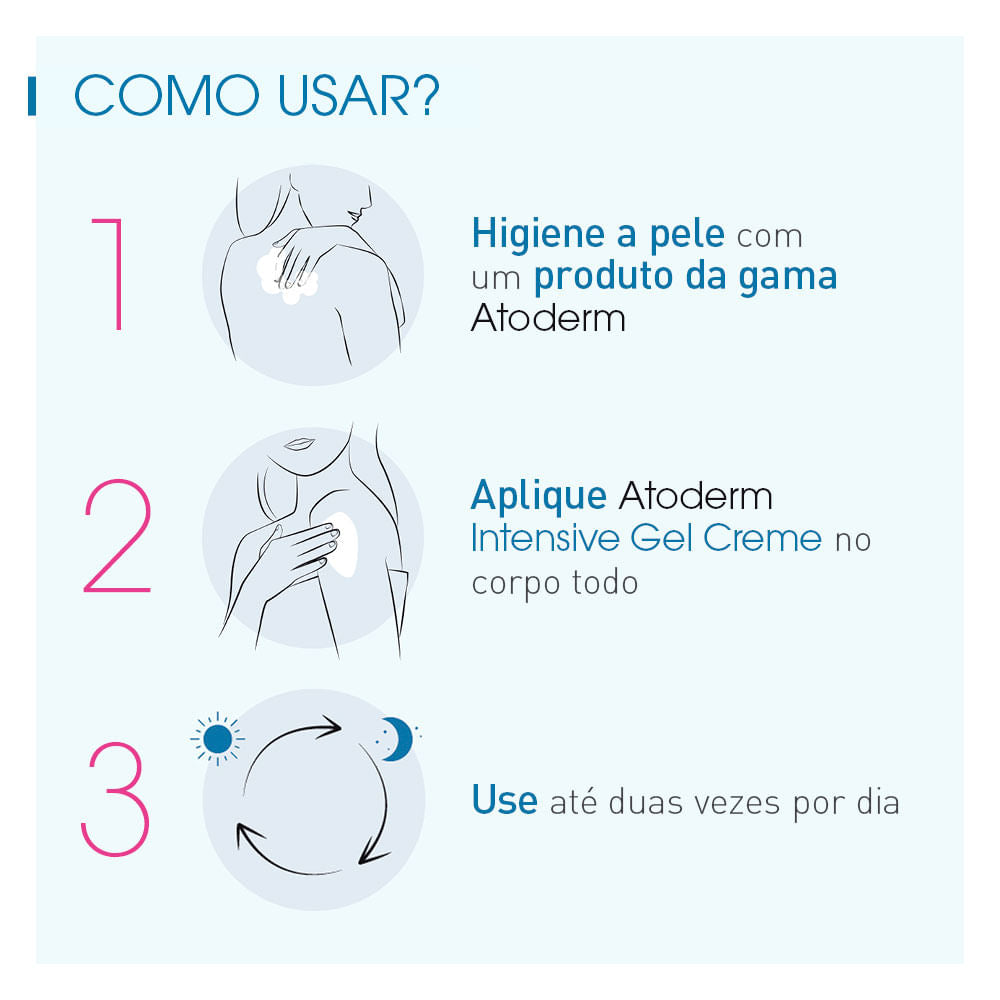 COMO USAR?

1

Higiene a pele com um produto da gama Atoderm

2

Aplique Atoderm Intensive Gel Creme no corpo todo

3

Use até duas vezes por dia