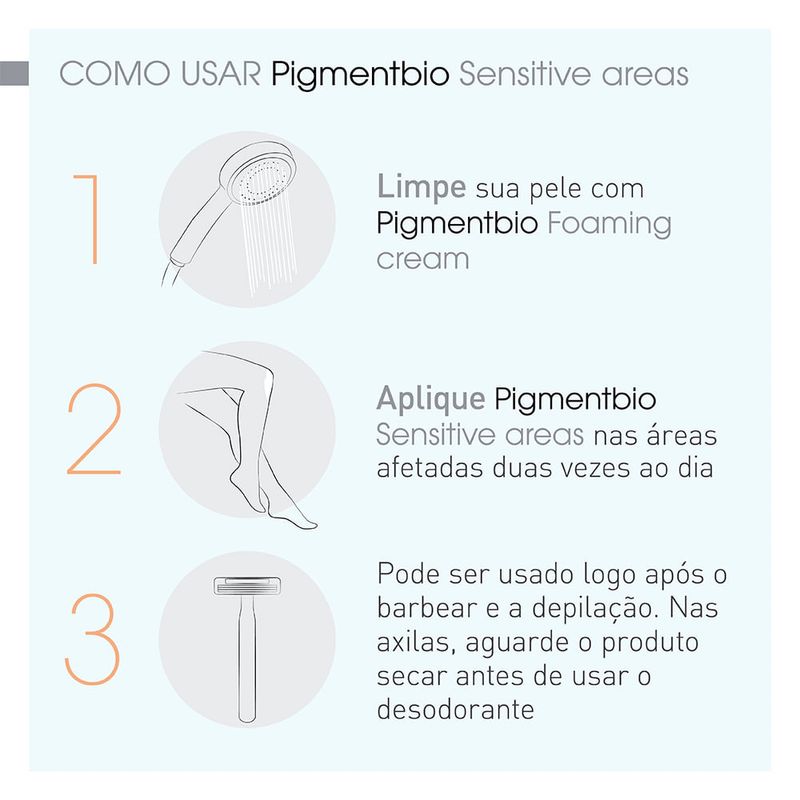 COMO USAR Pigmentbio Sensitive areas

1

Limpe sua pele com Pigmentbio Foaming cream

2

Aplique Pigmentbio Sensitive areas nas áreas afetadas duas vezes ao dia

3

Pode ser usado logo após o barbear e a depilação. Nas axilas, aguarde o produto secar antes de usar o desodorante