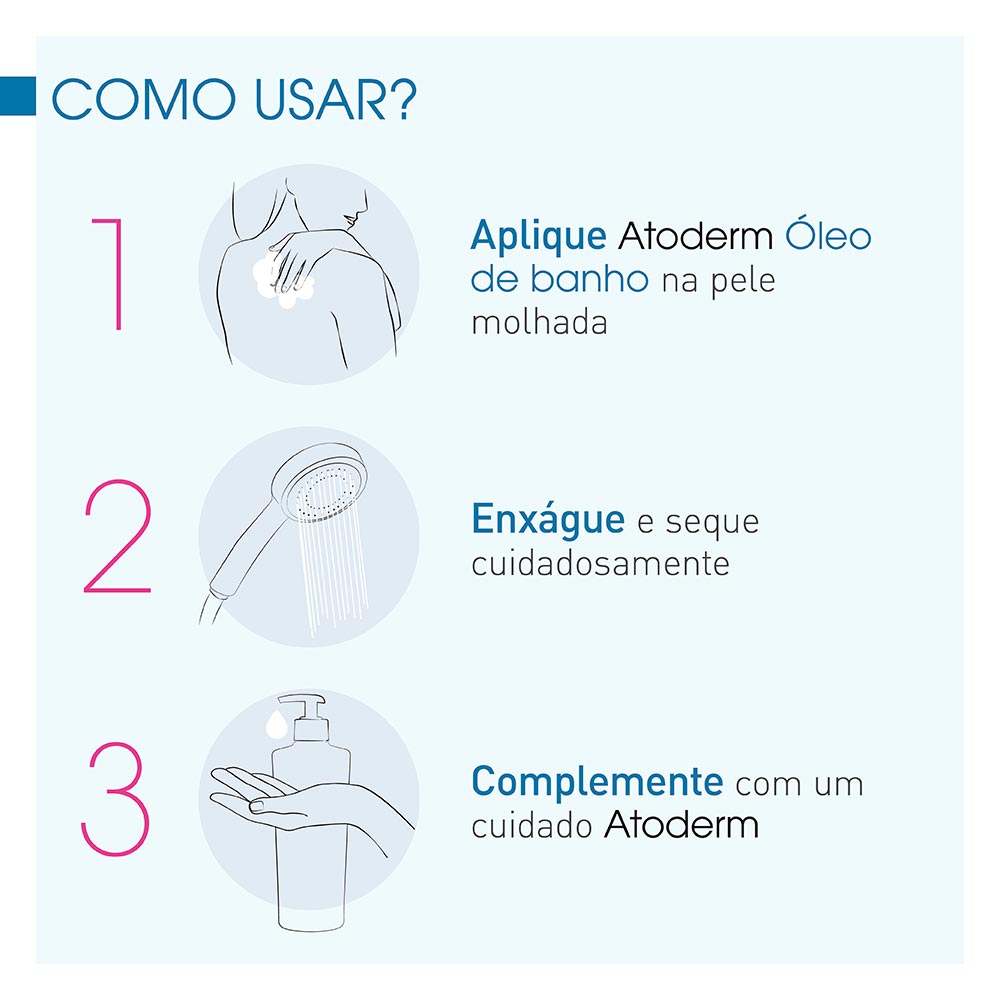 COMO USAR?

1

Aplique Atoderm Óleo de banho na pele molhada

2

Enxágue e seque cuidadosamente

3

Complemente com um cuidado Atoderm